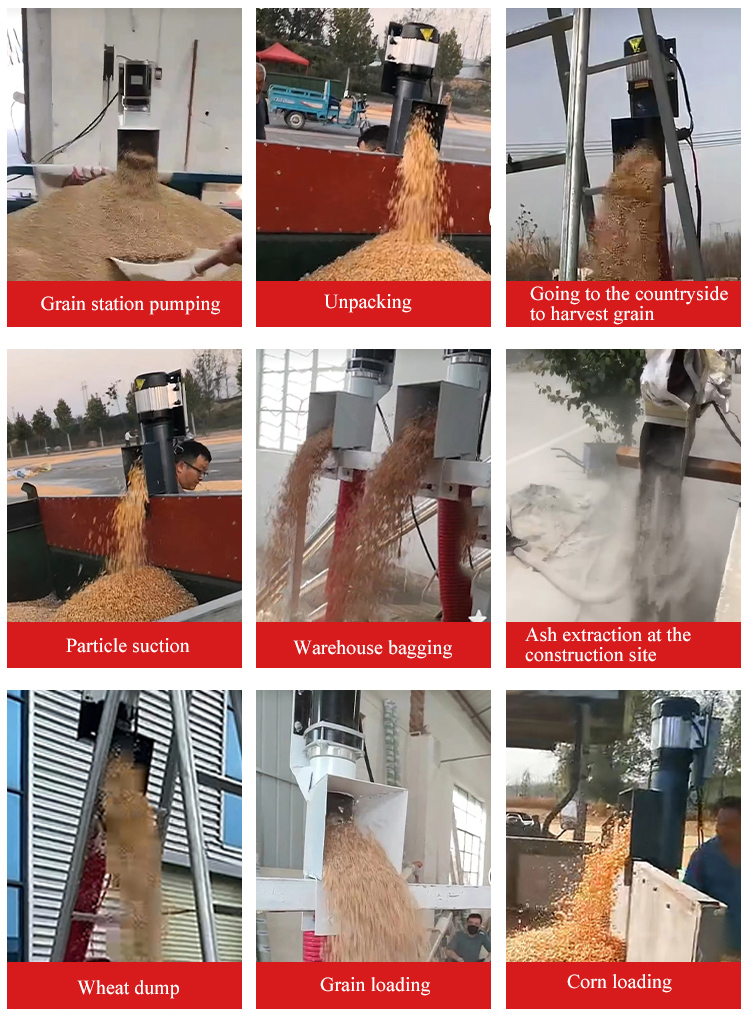 Grain station pumping

Unpacking

Going to the countryside to harvest grain

Particle suction

Warehouse bagging

Ash extraction at the construction site

Wheat dump

Grain loading

Corn loading