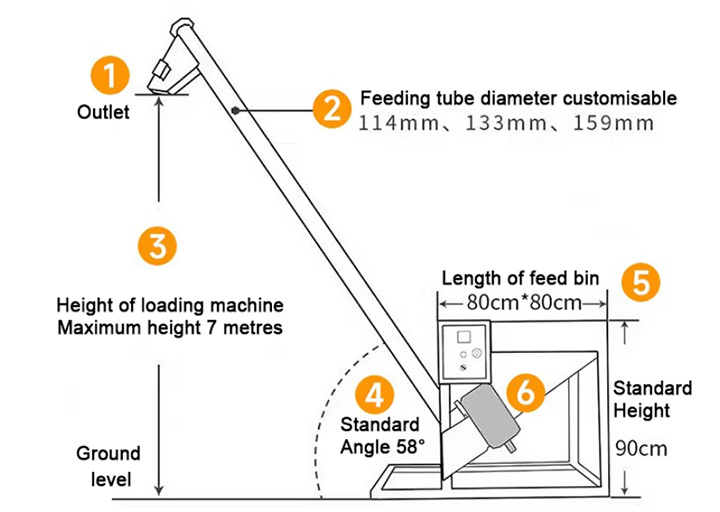 1
Outlet

2
Feeding tube diameter customisable
114mm、133mm、159mm

3
Height of loading machine
Maximum height 7 metres

Ground level

Length of feed bin
80cm*80cm

5

4
Standard Angle 58°

6

Standard Height
90cm